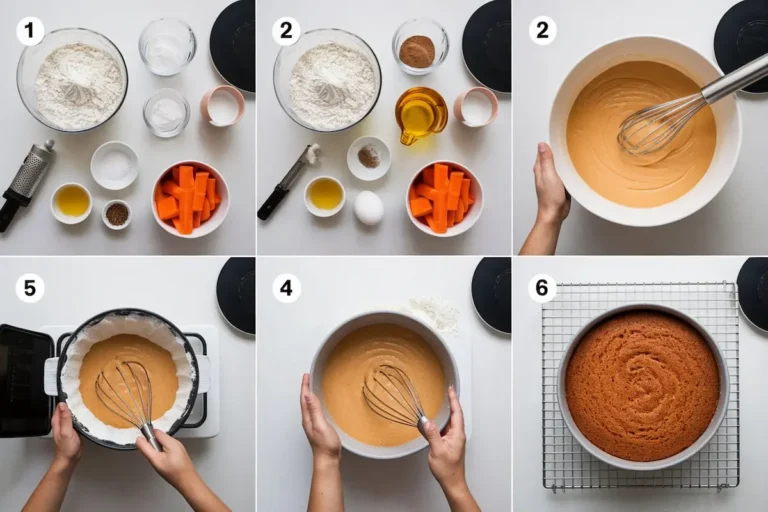 1

2

2

5

4

6